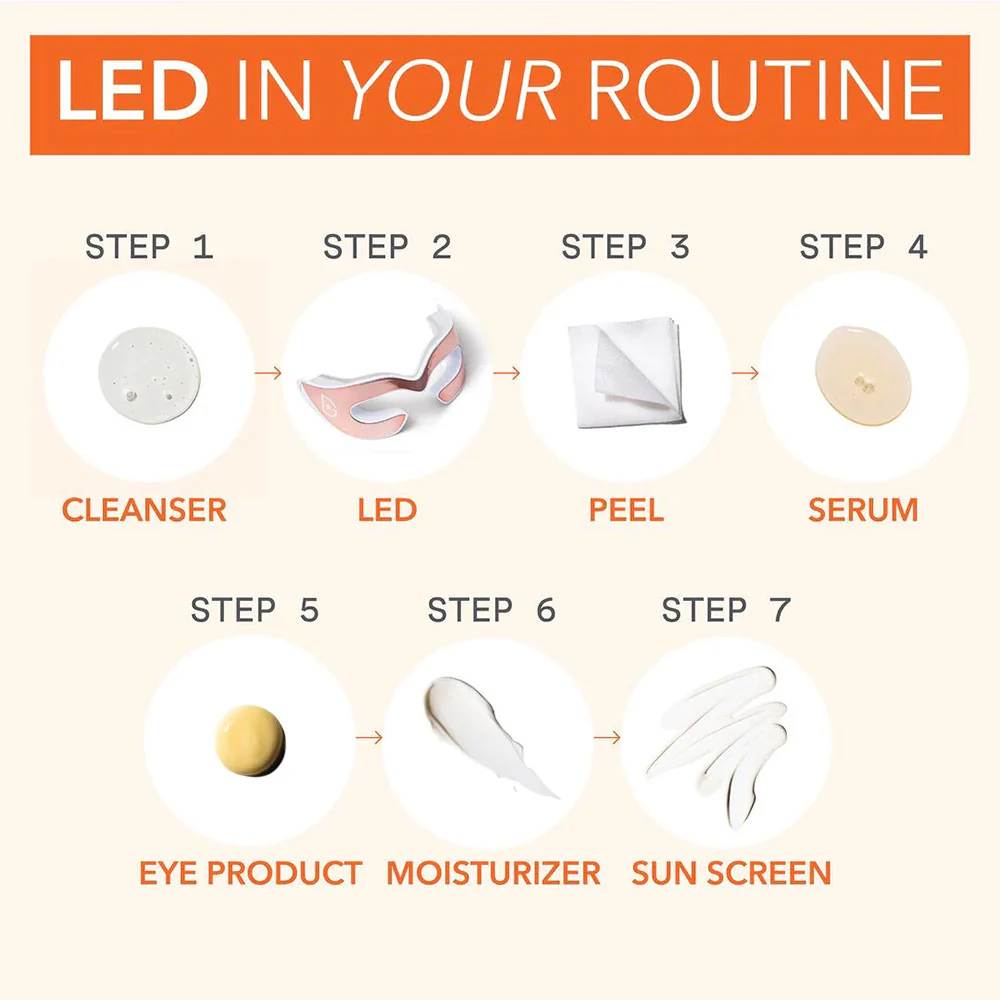 LED IN YOUR ROUTINE

STEP 1
CLEANSER

STEP 2
LED

STEP 3
PEEL

STEP 4
SERUM

STEP 5
EYE PRODUCT

STEP 6
MOISTURIZER

STEP 7
SUN SCREEN